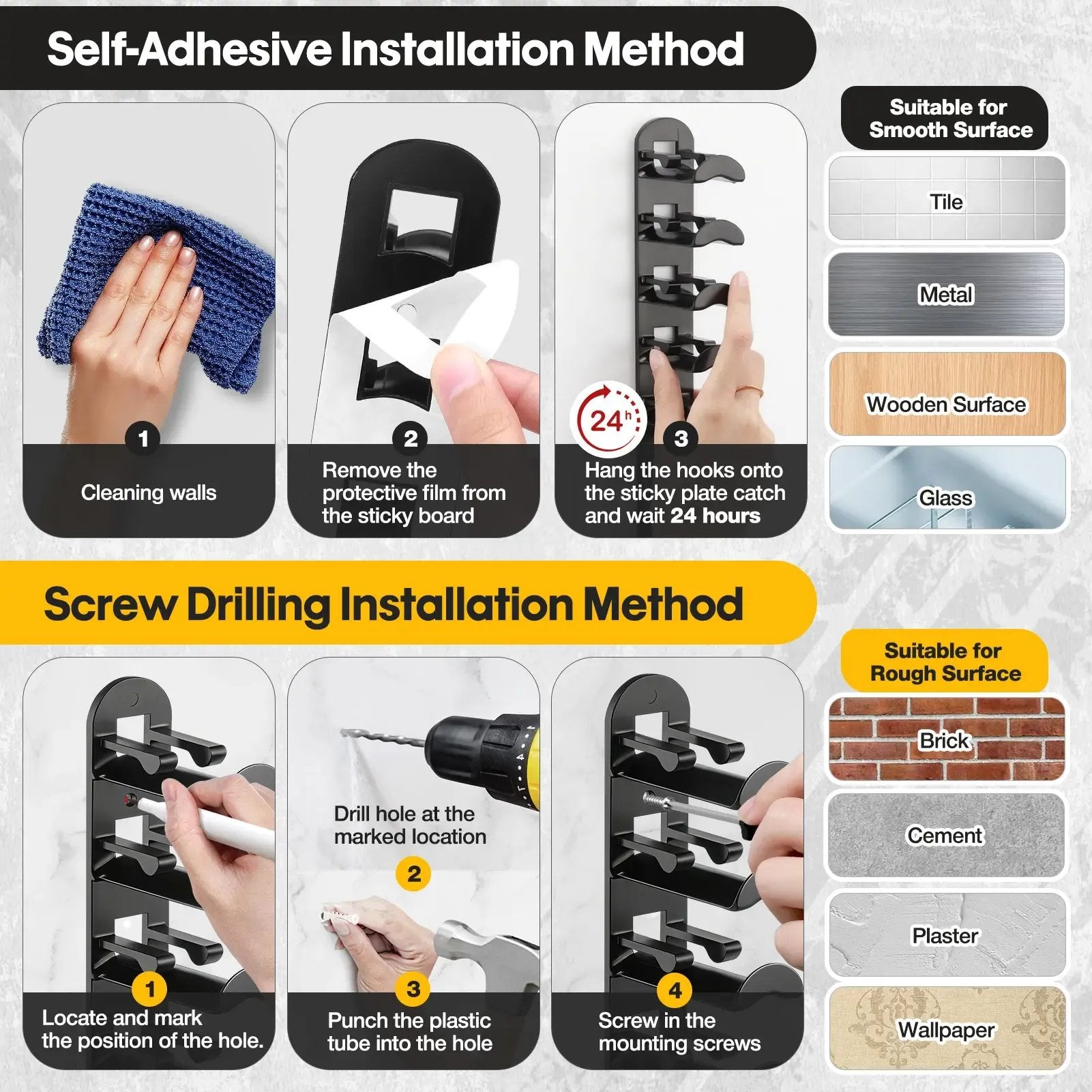 Self-Adhesive Installation Method

1
Cleaning walls

2
Remove the protective film from the sticky board

24h
3
Hang the hooks onto the sticky plate catch and wait 24 hours

Suitable for Smooth Surface

Tile

Metal

Wooden Surface

Glass

Screw Drilling Installation Method

1
Locate and mark the position of the hole.

Drill hole at the marked location
2

3
Punch the plastic tube into the hole

4
Screw in the mounting screws

Suitable for Rough Surface

Brick

Cement

Plaster

Wallpaper